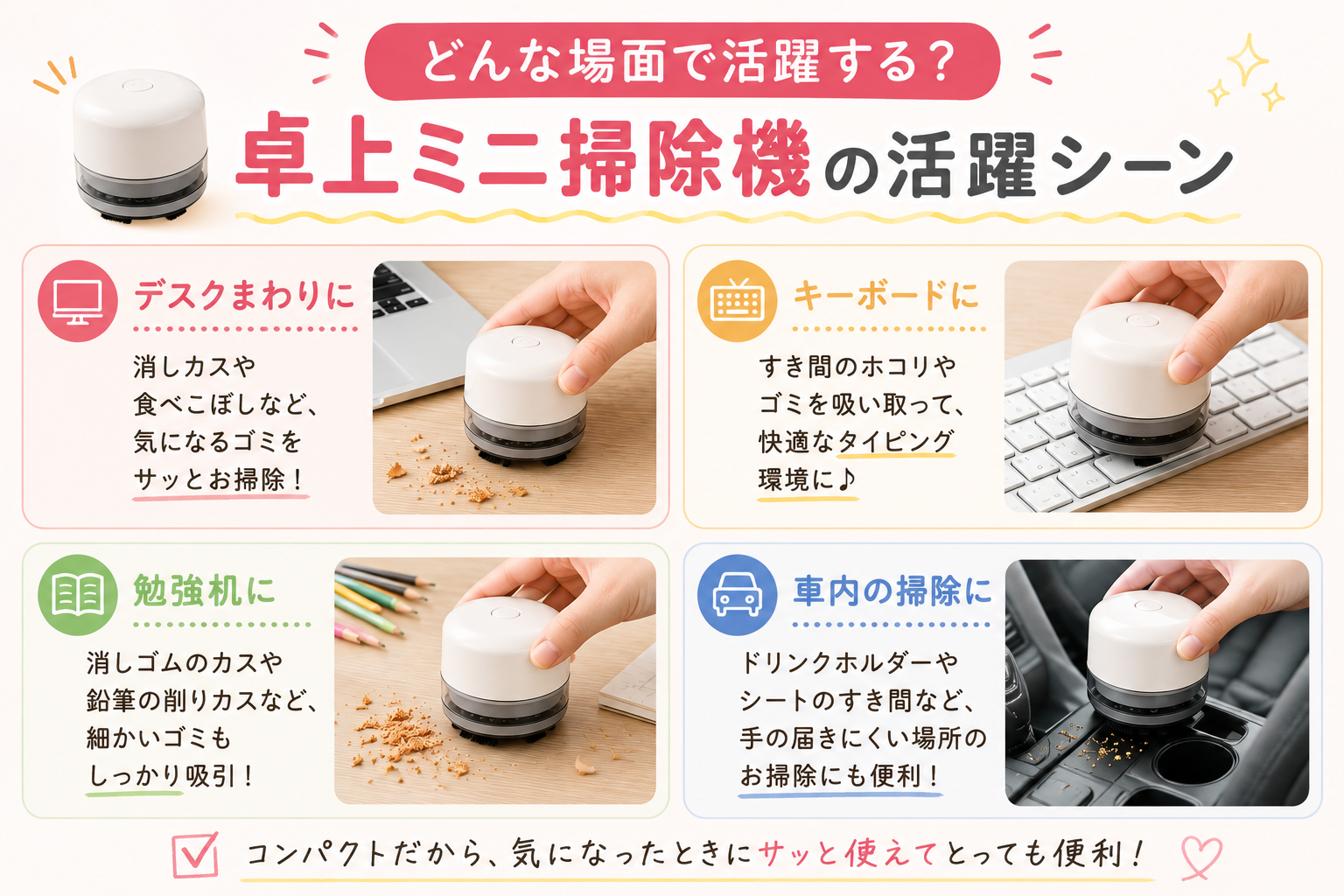 どんな場面で活躍する?

卓上ミニ掃除機の活躍シーン

デスクまわりに

消しカスや
食べこぼしなど、
気になるゴミを
サッとお掃除!

キーボードに

すき間のホコリや
ゴミを吸い取って、
快適なタイピング
環境に♪

勉強机に

消しゴムのカスや
鉛筆の削りカスなど、
細かいゴミも
しっかり吸引!

車内の掃除に

ドリンクホルダーや
シートのすき間など、
手の届きにくい場所の
お掃除にも便利!

コンパクトだから、気になったときにサッと使えてとっても便利!